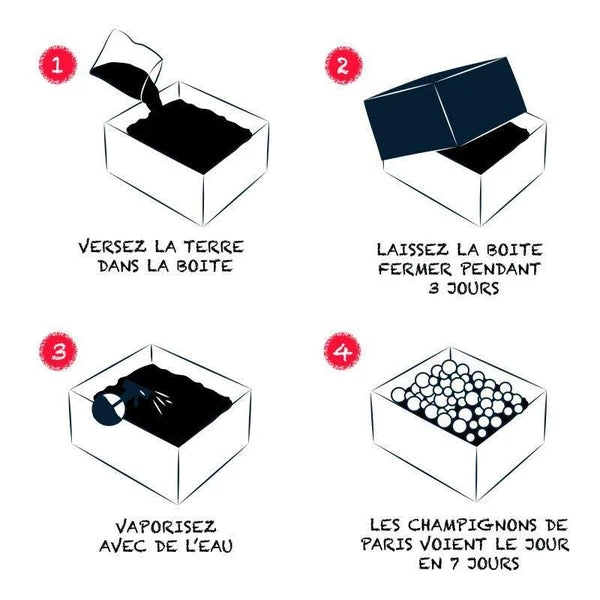 1

VERSEZ LA TERRE DANS LA BOITE

2

LAISSEZ LA BOITE FERMER PENDANT 3 JOURS

3

VAPORISEZ AVEC DE L'EAU

4

LES CHAMPIGNONS DE PARIS VOIENT LE JOUR EN 7 JOURS