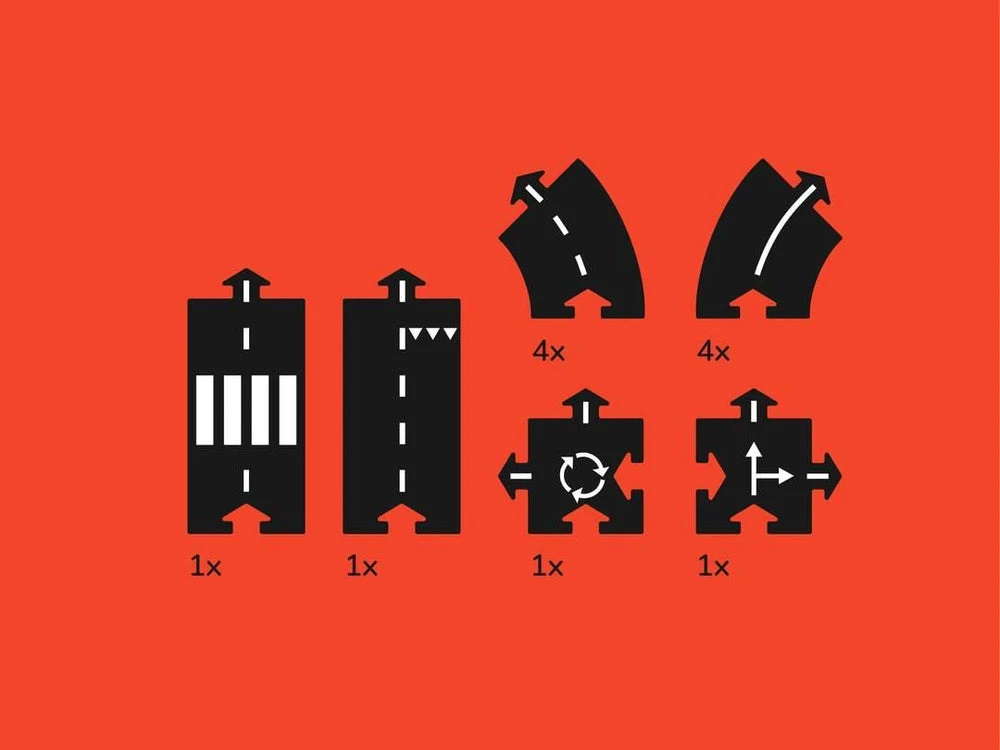 4x

4x

1x

1x

1x

1x